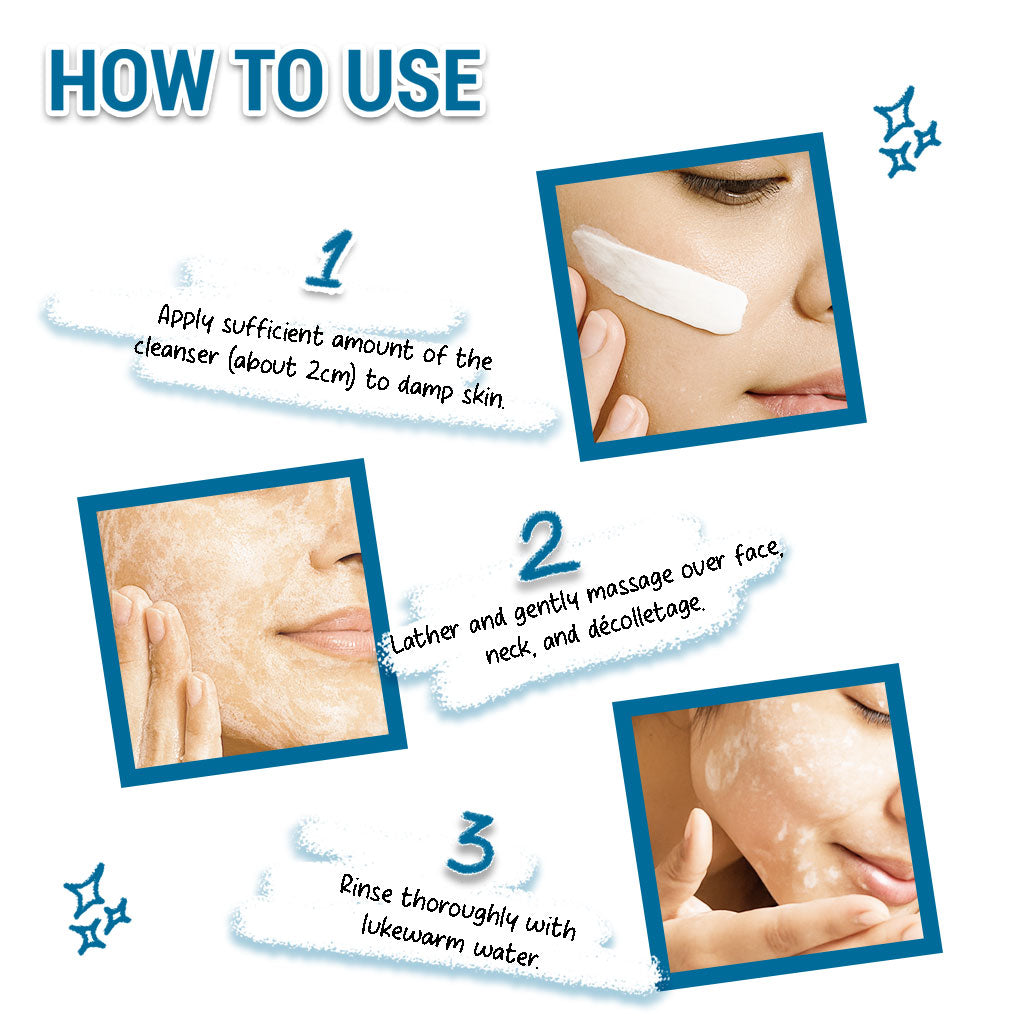 HOW TO USE

1

Apply sufficient amount of the cleanser (about 2cm) to damp skin.

2

Lather and gently massage over face, neck, and décolletage.

3

Rinse thoroughly with lukewarm water.