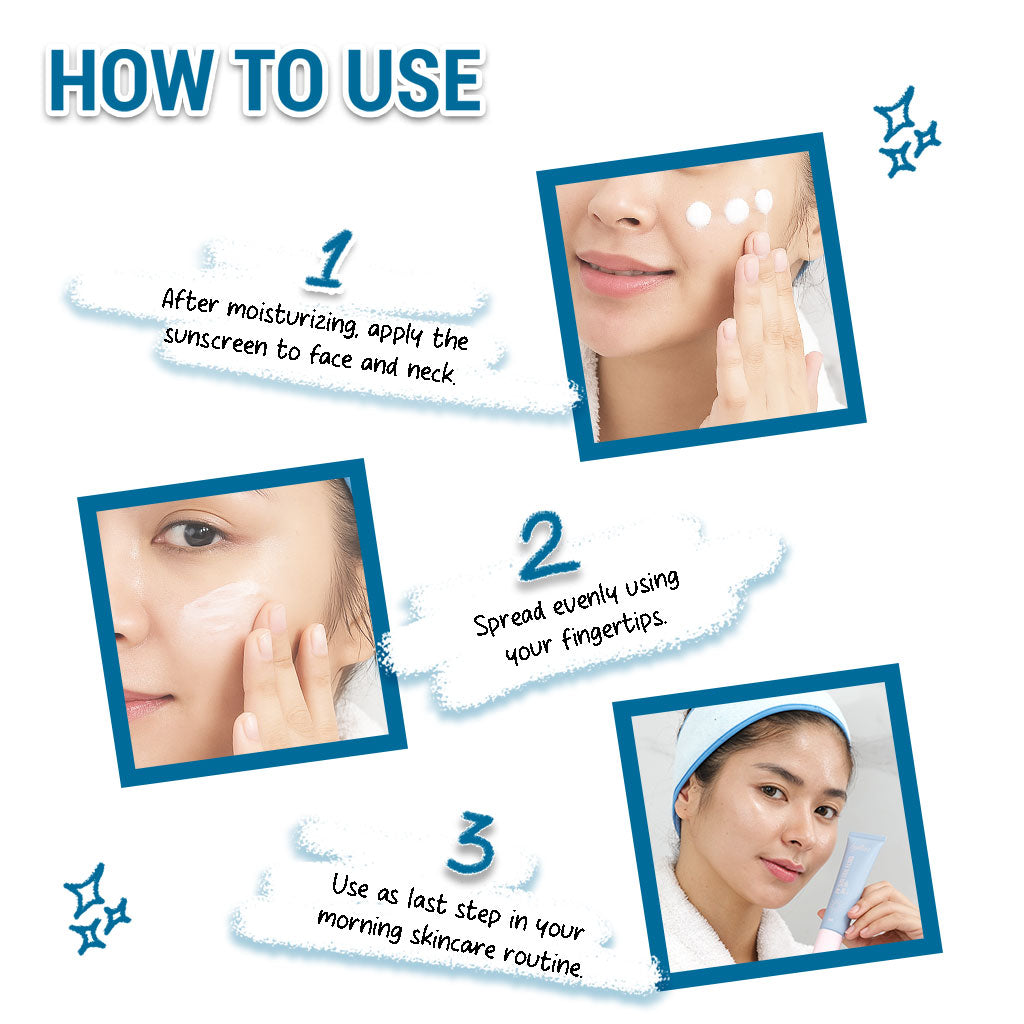 HOW TO USE

1
After moisturizing, apply the sunscreen to face and neck.

2
Spread evenly using your fingertips.

3
Use as last step in your morning skincare routine.