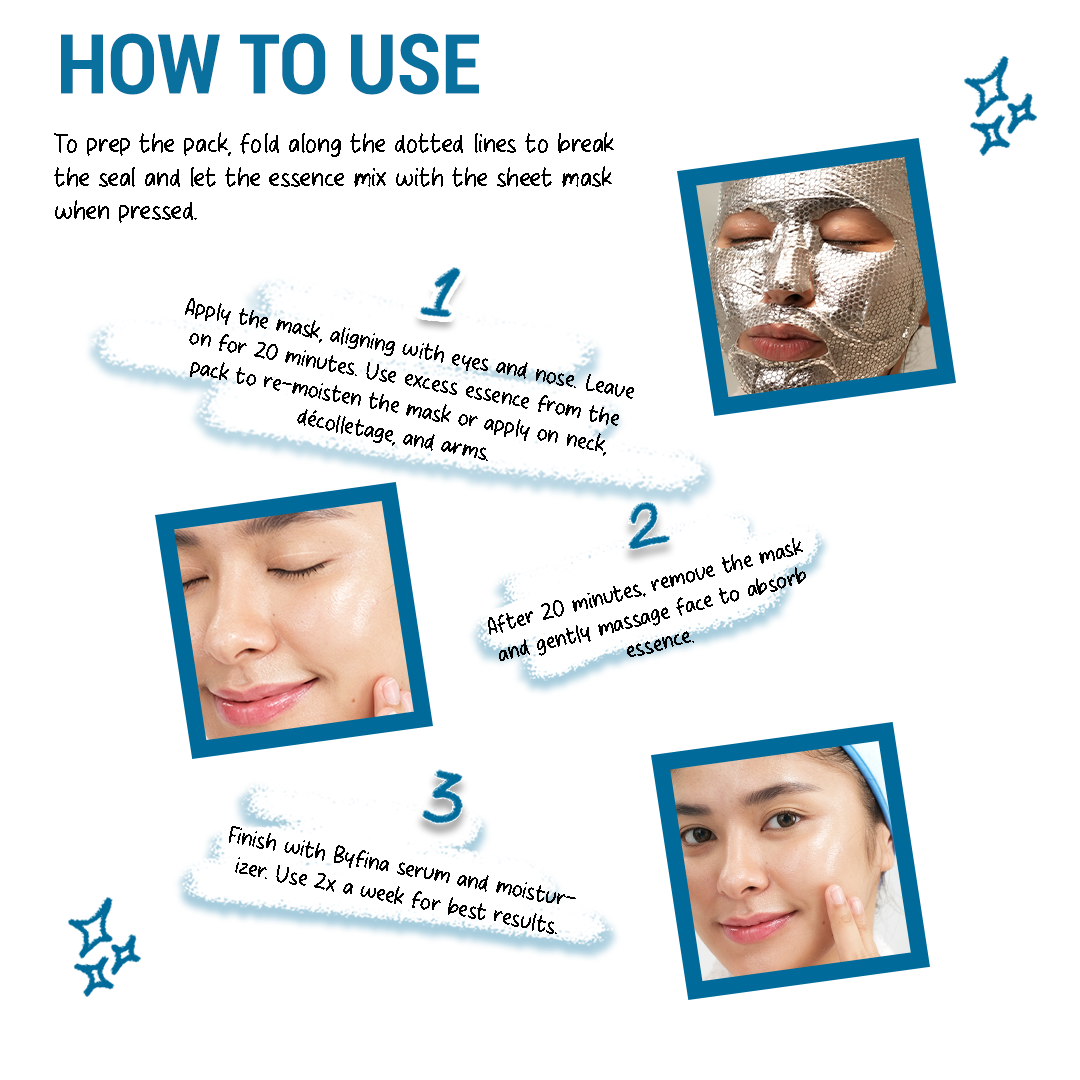 HOW TO USE

To prep the pack, fold along the dotted lines to break the seal and let the essence mix with the sheet mask when pressed.

1

Apply the mask, aligning with eyes and nose. Leave on for 20 minutes. Use excess essence from the pack to re-moisten the mask or apply on neck, décolletage, and arms.

2

After 20 minutes, remove the mask and gently massage face to absorb essence.

3

Finish with Byfina serum and moisturizer. Use 2x a week for best results.