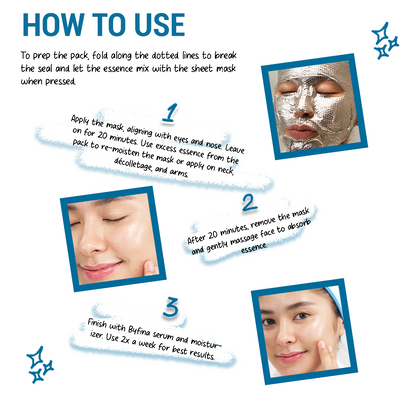 HOW TO USE

To prep the pack, fold along the dotted lines to break the seal and let the essence mix with the sheet mask when pressed.

1

Apply the mask, aligning with eyes and nose. Leave on for 20 minutes. Use excess essence from the pack to re-moisten the mask or apply on neck, décolletage, and arms.

2

After 20 minutes, remove the mask and gently massage face to absorb essence.

3

Finish with Byfina serum and moisturizer. Use 2x a week for best results.