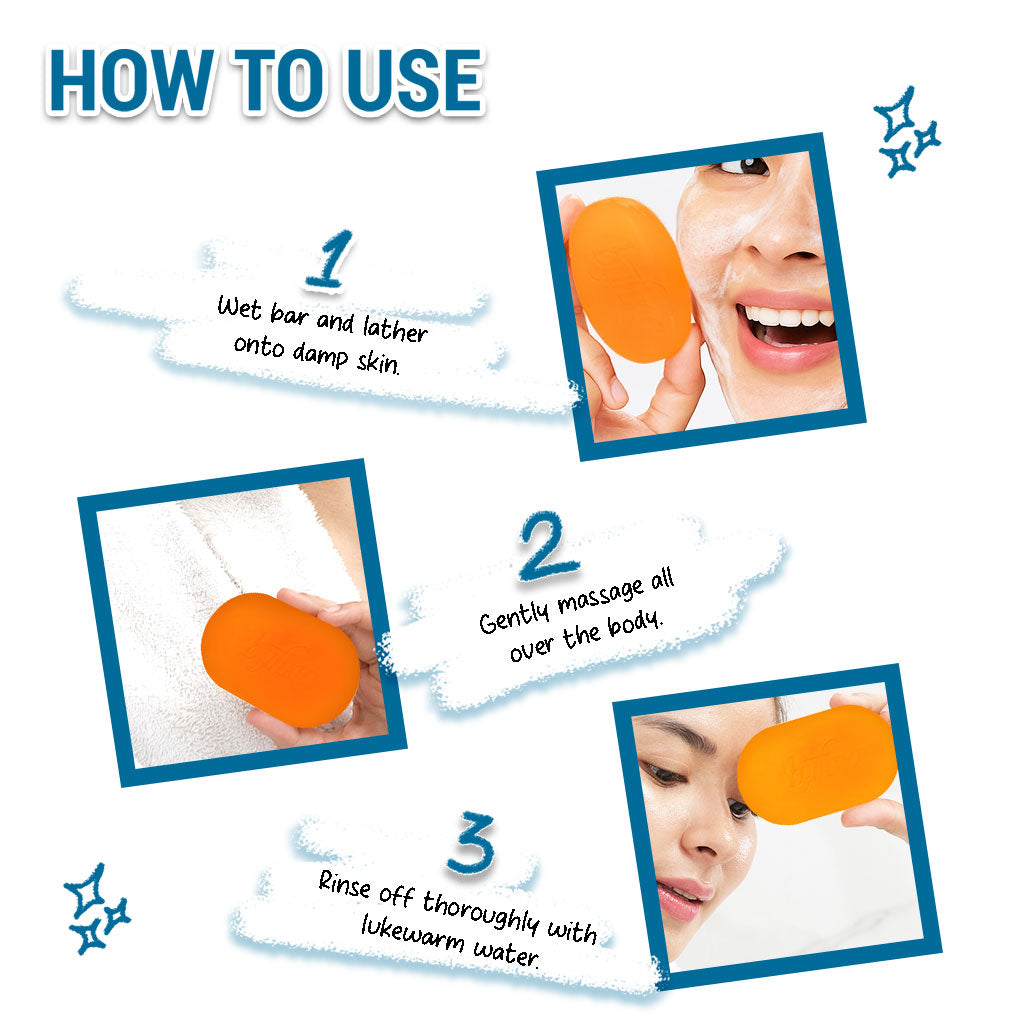 HOW TO USE

1
Wet bar and lather onto damp skin.

2
Gently massage all over the body.

3
Rinse off thoroughly with lukewarm water.