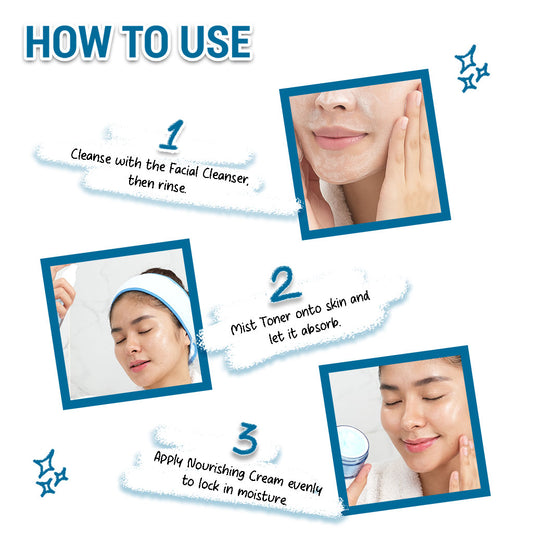 HOW TO USE

1
Cleanse with the Facial Cleanser, then rinse.

2
Mist Toner onto skin and let it absorb.

3
Apply Nourishing Cream evenly to lock in moisture.